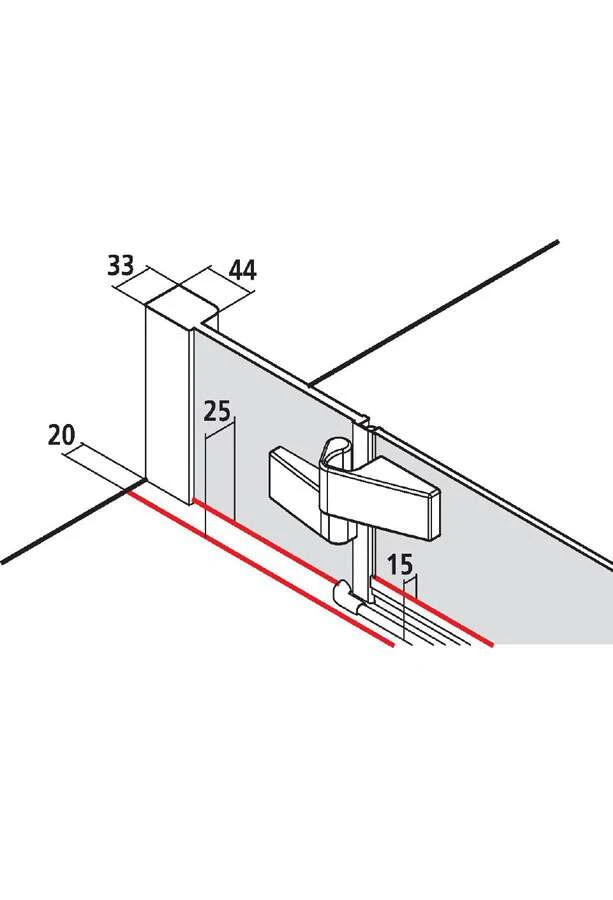 33
44
25
20
15